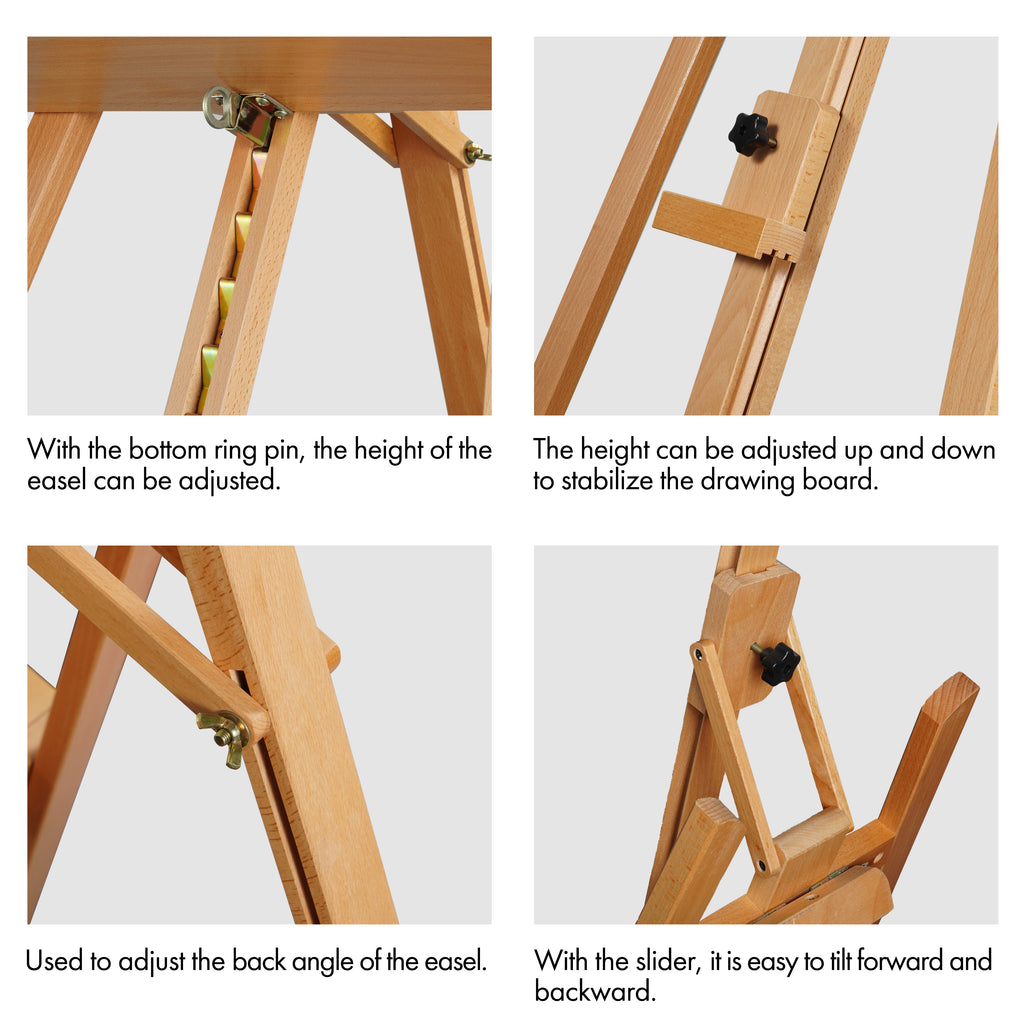 With the bottom ring pin, the height of the easel can be adjusted.

The height can be adjusted up and down to stabilize the drawing board.

Used to adjust the back angle of the easel.

With the slider, it is easy to tilt forward and backward.