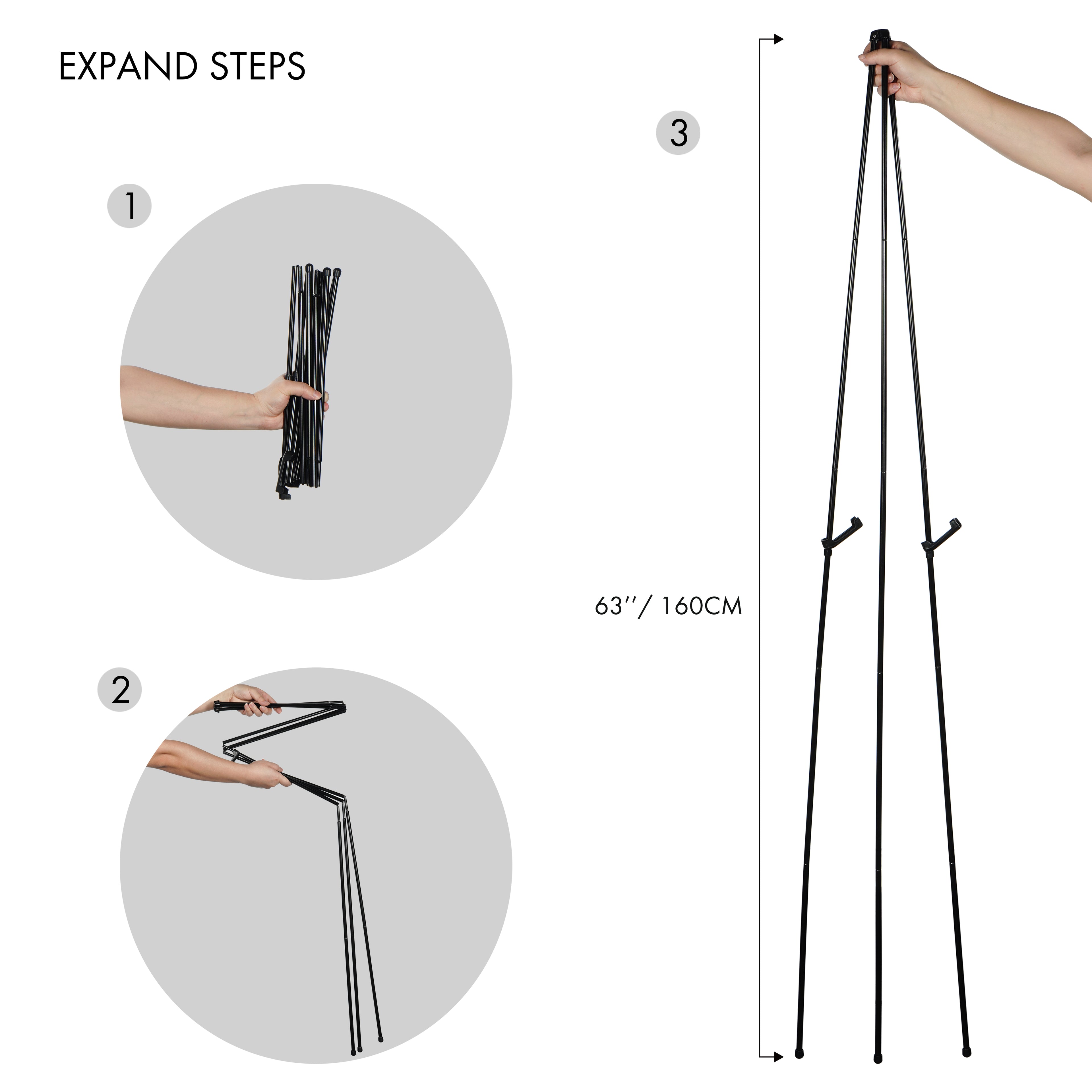 EXPAND STEPS

1

2

3

63''/ 160CM