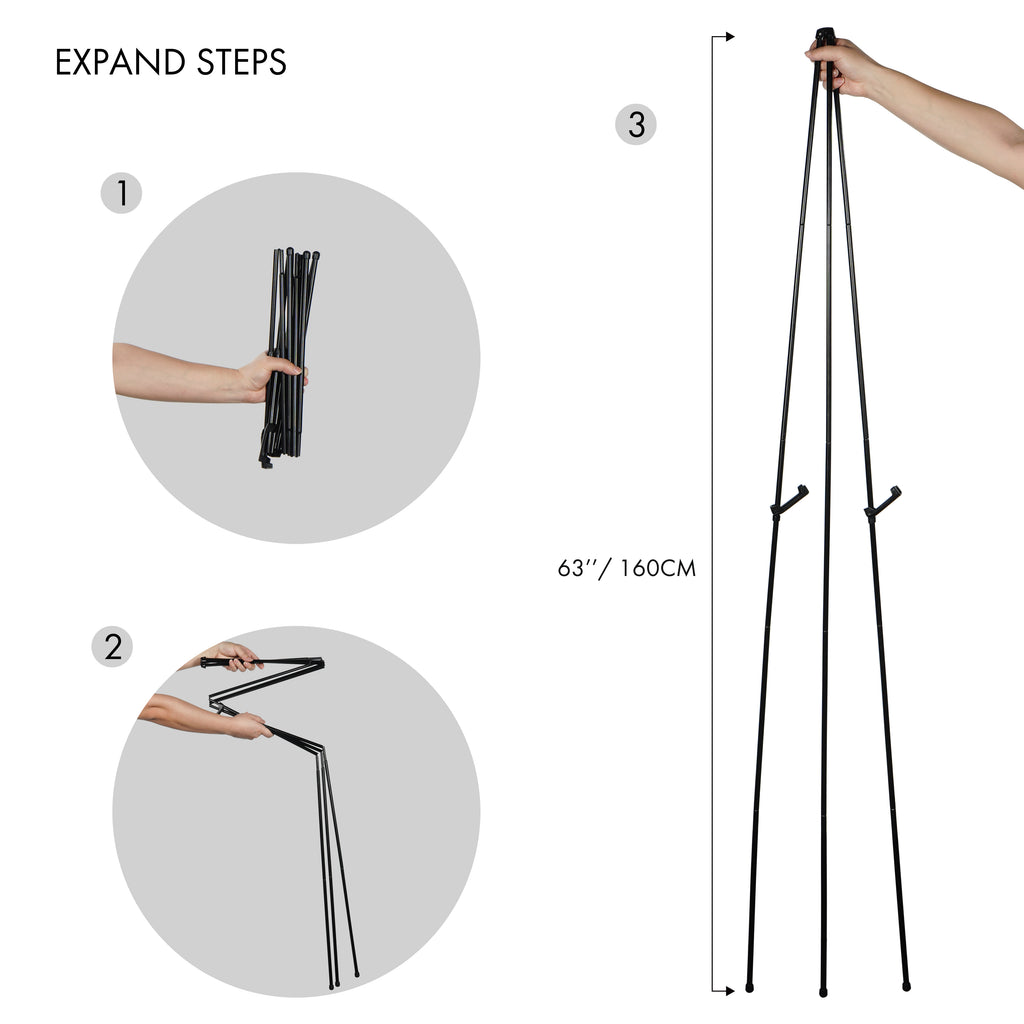 EXPAND STEPS

1

2

3

63''/ 160CM