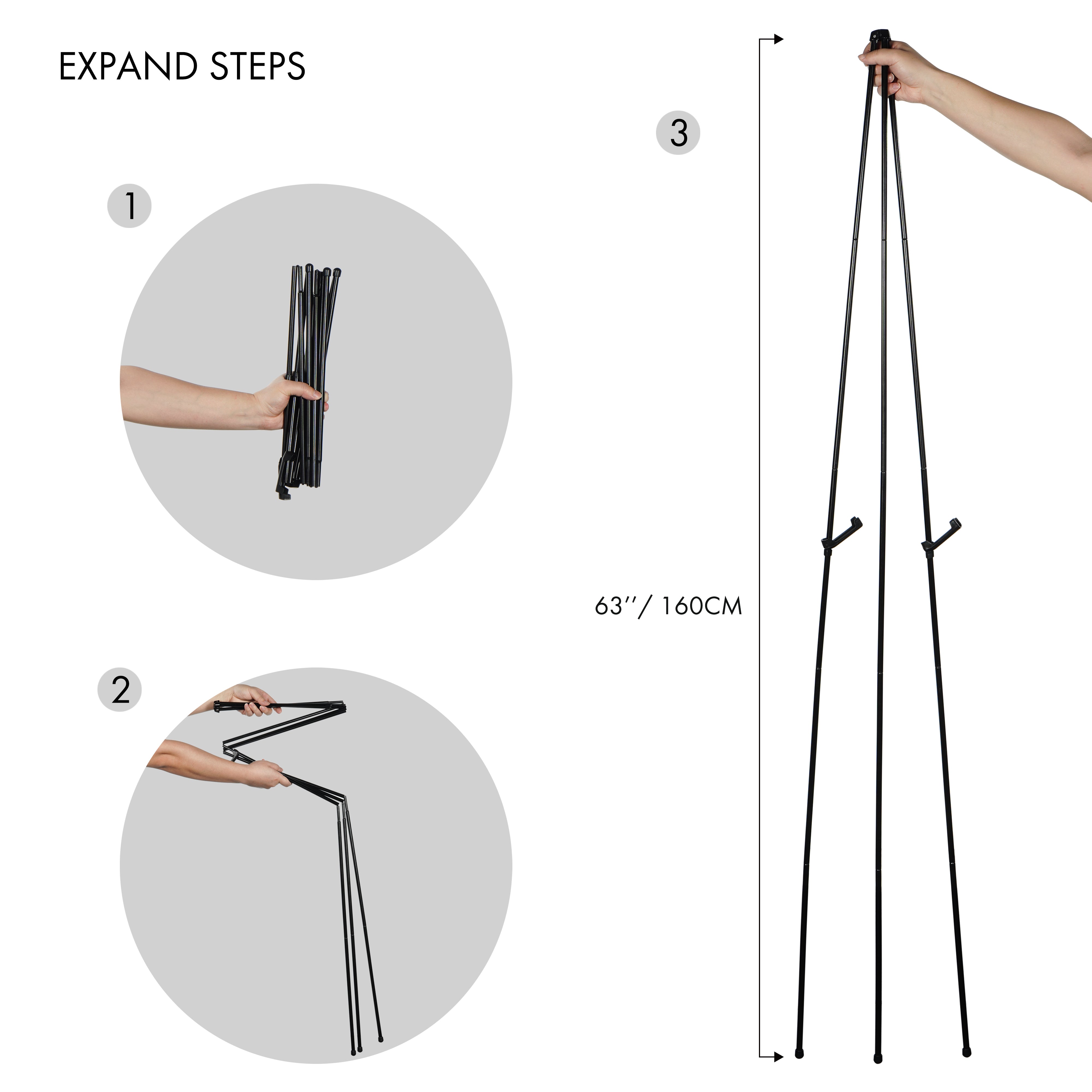 EXPAND STEPS

1

2

3

63''/ 160CM