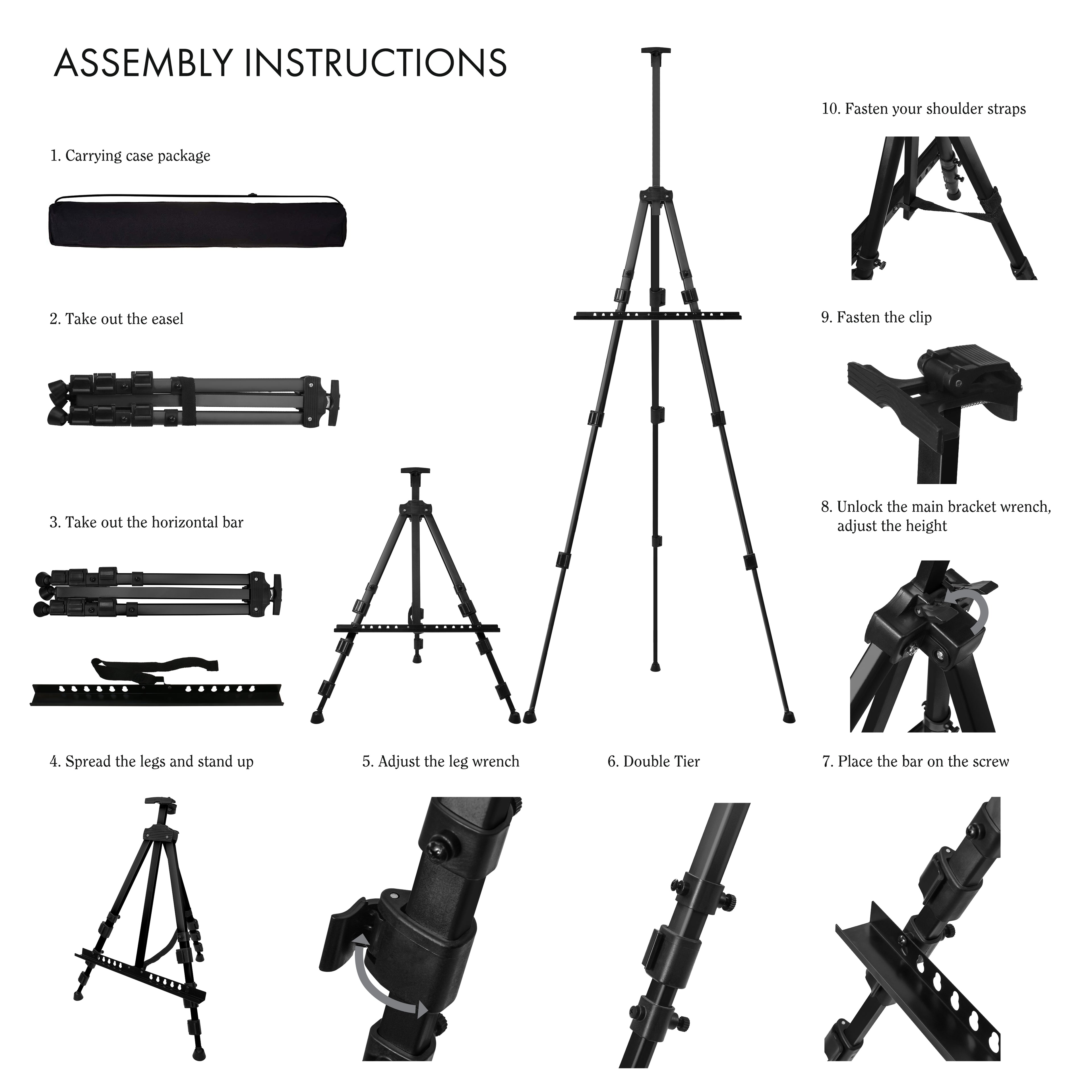 ASSEMBLY INSTRUCTIONS

1. Carrying case package

2. Take out the easel

3. Take out the horizontal bar

4. Spread the legs and stand up

5. Adjust the leg wrench

6. Double Tier

7. Place the bar on the screw

8. Unlock the main bracket wrench, adjust the height

9. Fasten the clip

10. Fasten your shoulder straps