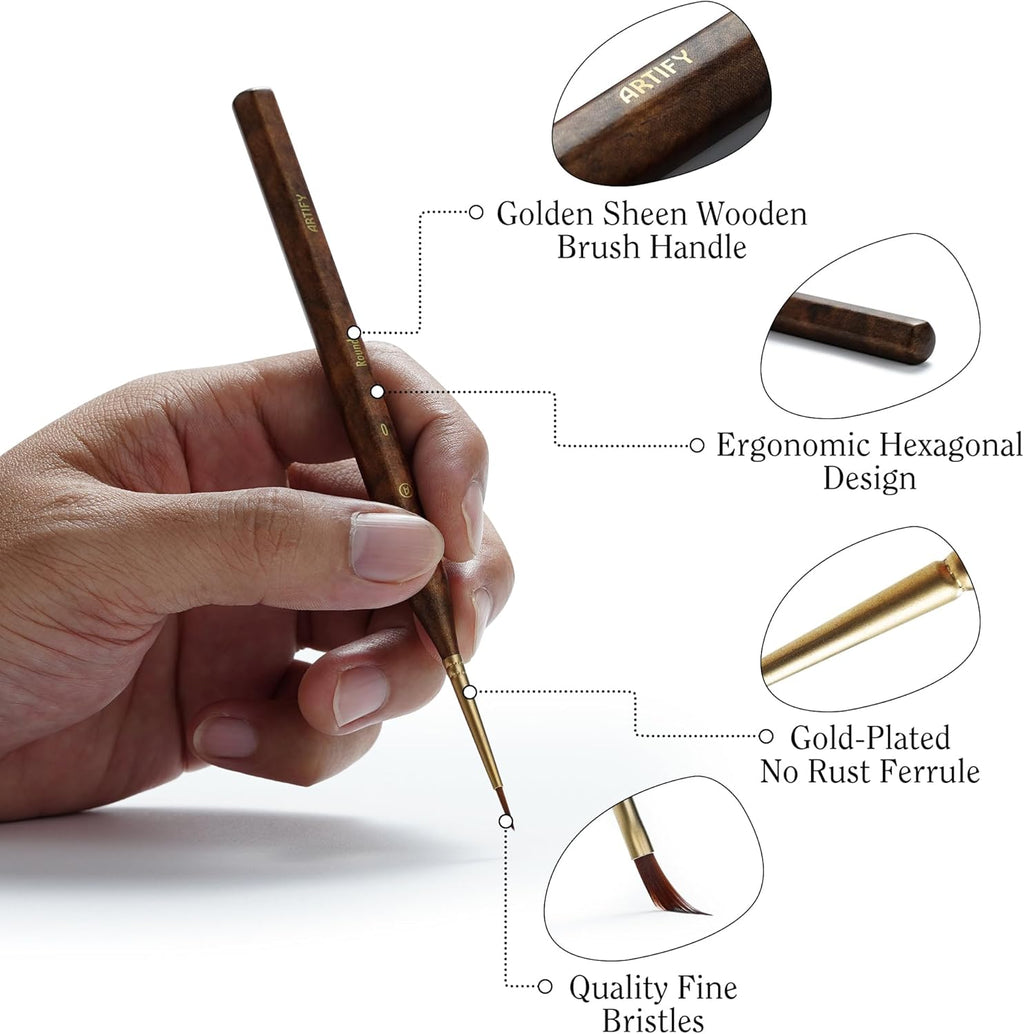 ARTIFY

ARTIFY

Round

0

Golden Sheen Wooden Brush Handle

Ergonomic Hexagonal Design

Gold-Plated No Rust Ferrule

Quality Fine Bristles